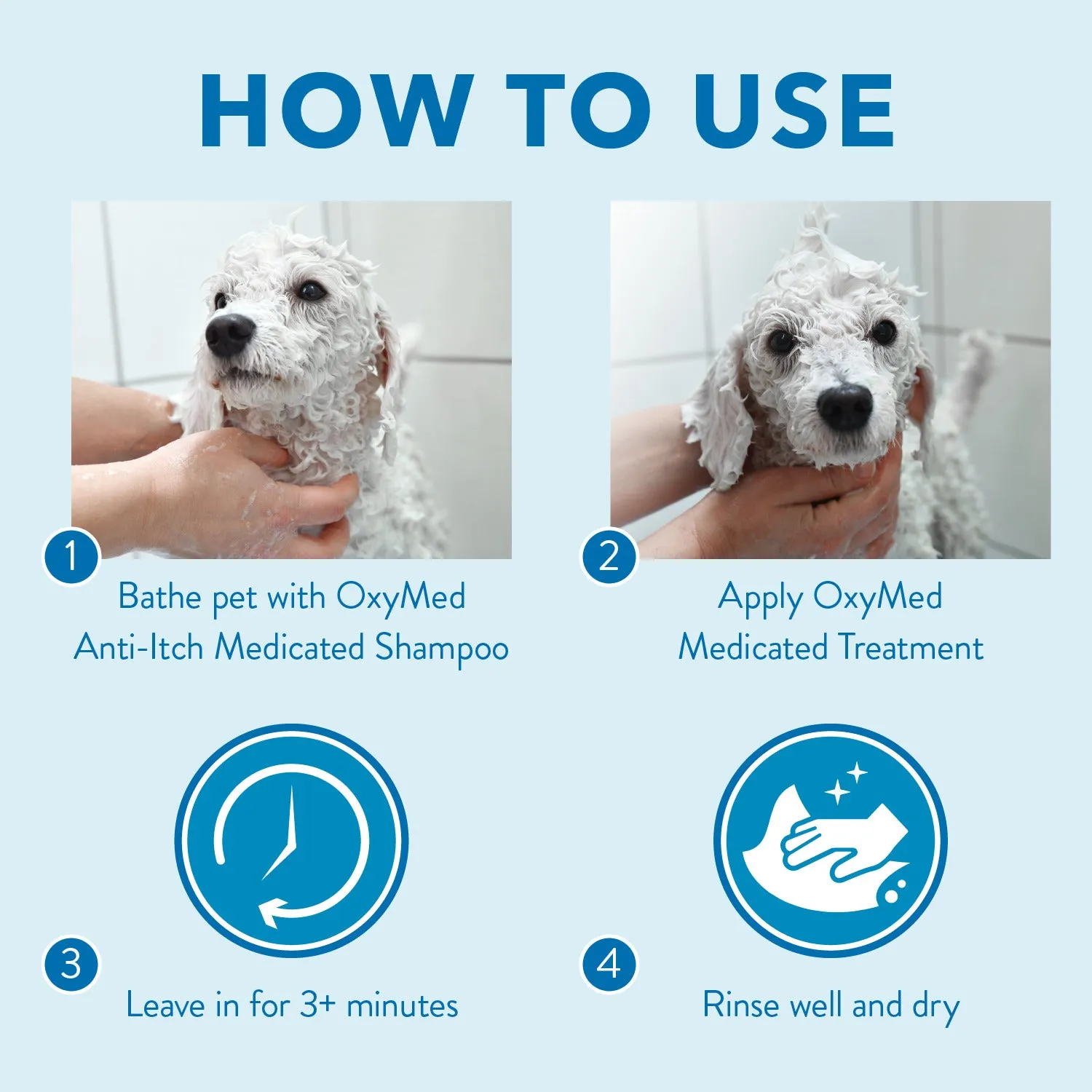 HOW TO USE

1
Bathe pet with OxyMed Anti-Itch Medicated Shampoo

2
Apply OxyMed Medicated Treatment

3
Leave in for 3+ minutes

4
Rinse well and dry